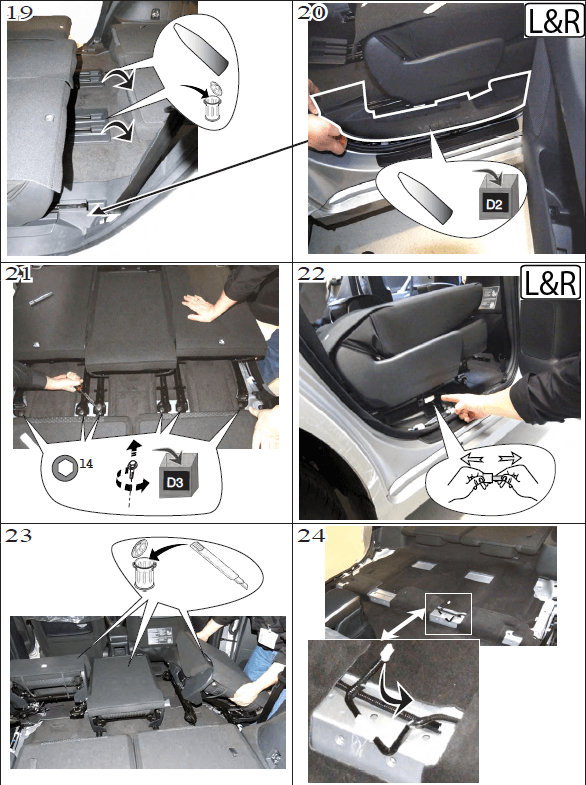 19

20 L&R

D2

21

14

D3

22 L&R

23

24